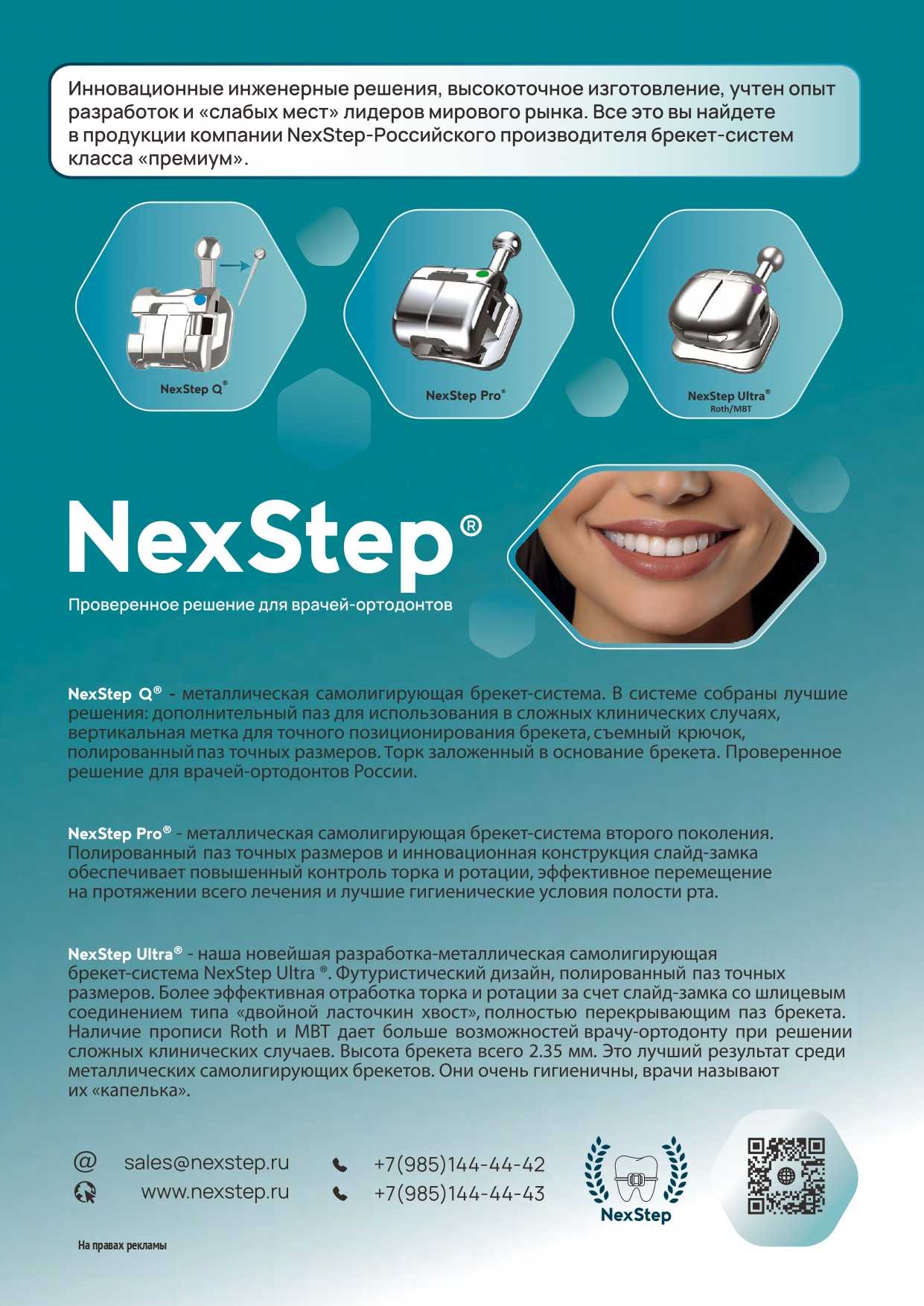 Инновационные инженерные решения, высокоточное изготовление, учтен опыт разработок и «слабых мест» лидеров мирового рынка. Все это вы найдете в продукции компании NexStep-Российского производителя брекет-систем класса «премиум».

NexStep Q®

NexStep Pro®

NexStep Ultra®
Roth/MBT

NexStep®

Проверенное решение для врачей-ортодонтов

NexStep Q® - металлическая самолигирующая брекет-система. В системе собраны лучшие решения: дополнительный паз для использования в сложных клинических случаях, вертикальная метка для точного позиционирования брекета, съемный крючок, полированный паз точных размеров. Торк заложенный в основание брекета. Проверенное решение для врачей-ортодонтов России.

NexStep Pro® - металлическая самолигирующая брекет-система второго поколения. Полированный паз точных размеров и инновационная конструкция слайд-замка обеспечивает повышенный контроль торка и ротации, эффективное перемещение на протяжении всего лечения и лучшие гигиенические условия полости рта.

NexStep Ultra® - наша новейшая разработка-металлическая самолигирующая брекет-система NexStep Ultra ®. Футуристический дизайн, полированный паз точных размеров. Более эффективная отработка торка и ротации за счет слайд-замка со шлицевым соединением типа «двойной ласточкин хвост», полностью перекрывающим паз брекета. Наличие прописи Roth и MBT дает больше возможностей врачу-ортодонту при решении сложных клинических случаев. Высота брекета всего 2.35 мм. Это лучший результат среди металлических самолигирующих брекетов. Они очень гигиеничны, врачи называют их «капелька».

sales@nexstep.ru
www.nexstep.ru

+7(985)144-44-42
+7(985)144-44-43

NexStep

На правах рекламы